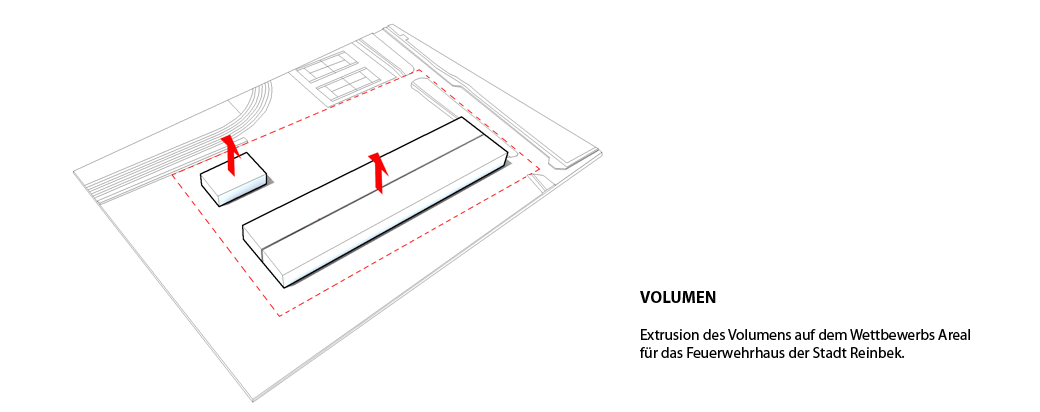 VOLUMEN

Extrusion des Volumens auf dem Wettbewerbs Areal für das Feuerwehrhaus der Stadt Reinbek.